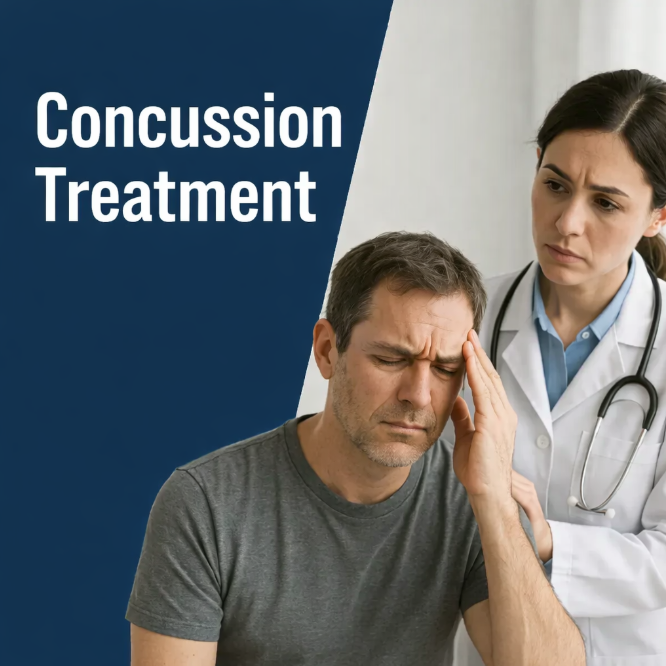 Concussion Treatment